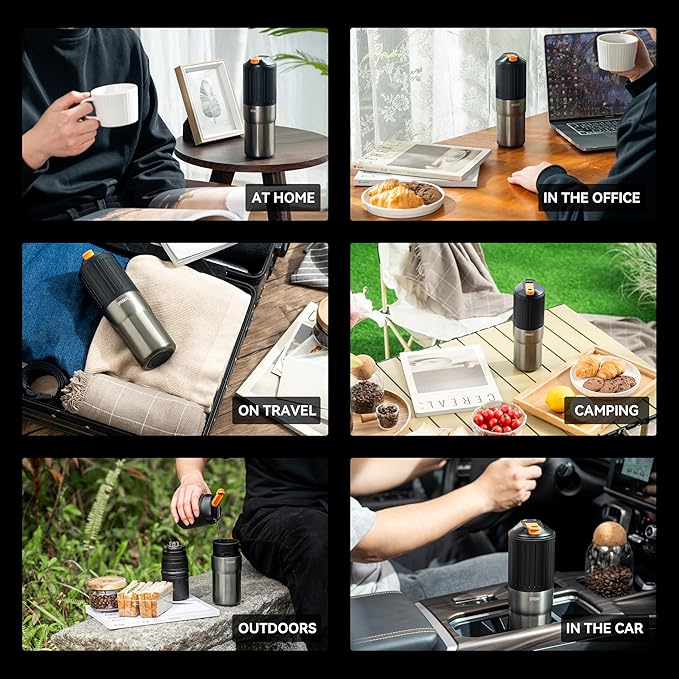 AT HOME

IN THE OFFICE

ON TRAVEL

CEREAL

CAMPING

OUTDOORS

IN THE CAR