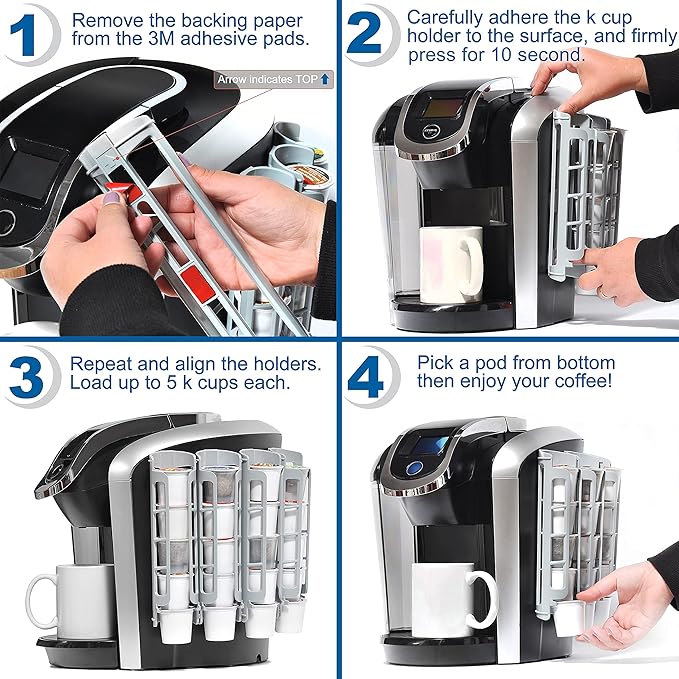 1 Remove the backing paper from the 3M adhesive pads.

Arrow indicates TOP

2 Carefully adhere the k cup holder to the surface, and firmly press for 10 second.

3 Repeat and align the holders. Load up to 5 k cups each.

4 Pick a pod from bottom then enjoy your coffee!