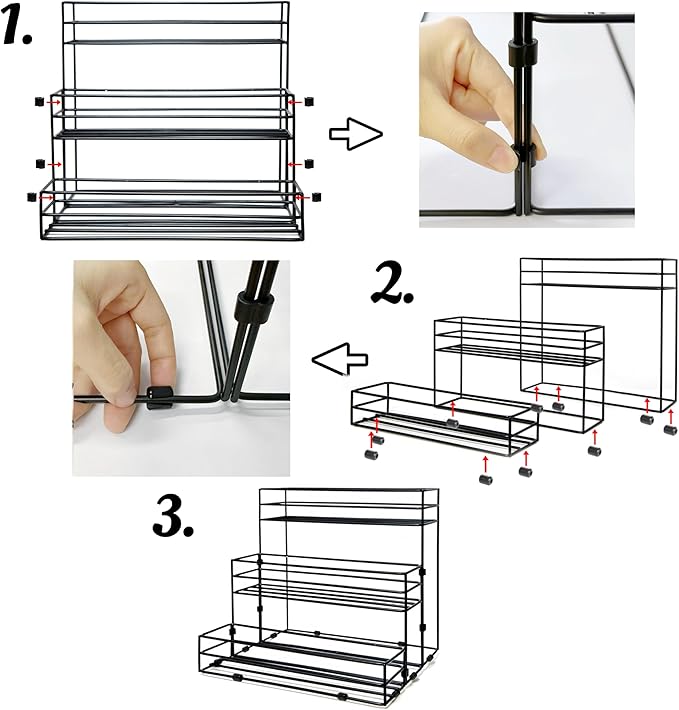 1.

2.

3.