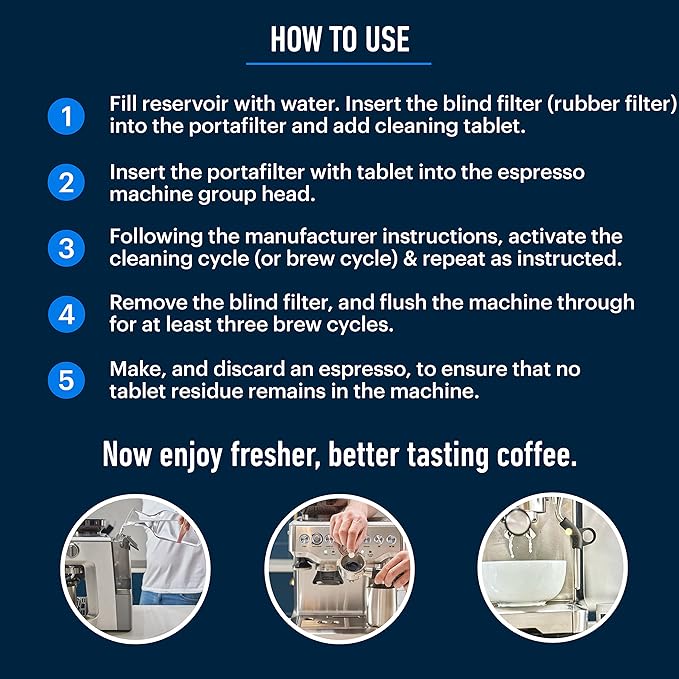 HOW TO USE

1 Fill reservoir with water. Insert the blind filter (rubber filter) into the portafilter and add cleaning tablet.

2 Insert the portafilter with tablet into the espresso machine group head.

3 Following the manufacturer instructions, activate the cleaning cycle (or brew cycle) & repeat as instructed.

4 Remove the blind filter, and flush the machine through for at least three brew cycles.

5 Make, and discard an espresso, to ensure that no tablet residue remains in the machine.

Now enjoy fresher, better tasting coffee.