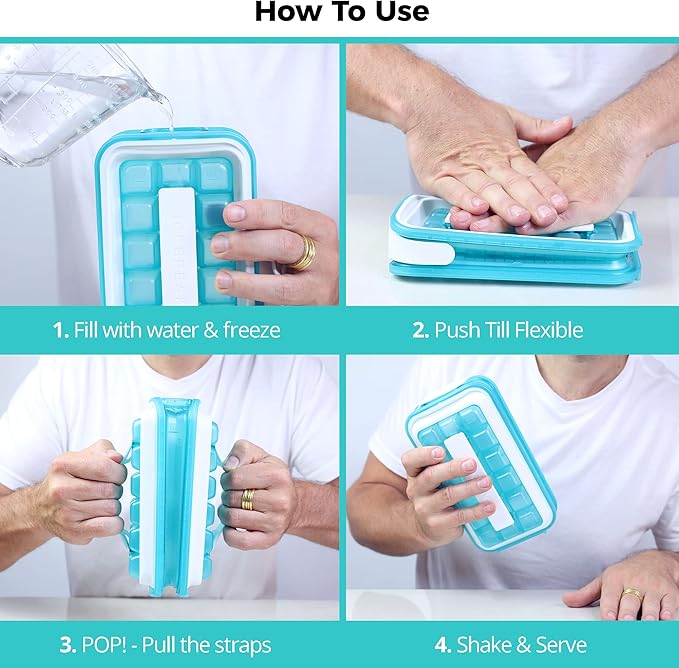 How To Use

1. Fill with water & freeze

2. Push Till Flexible

3. POP! - Pull the straps

4. Shake & Serve