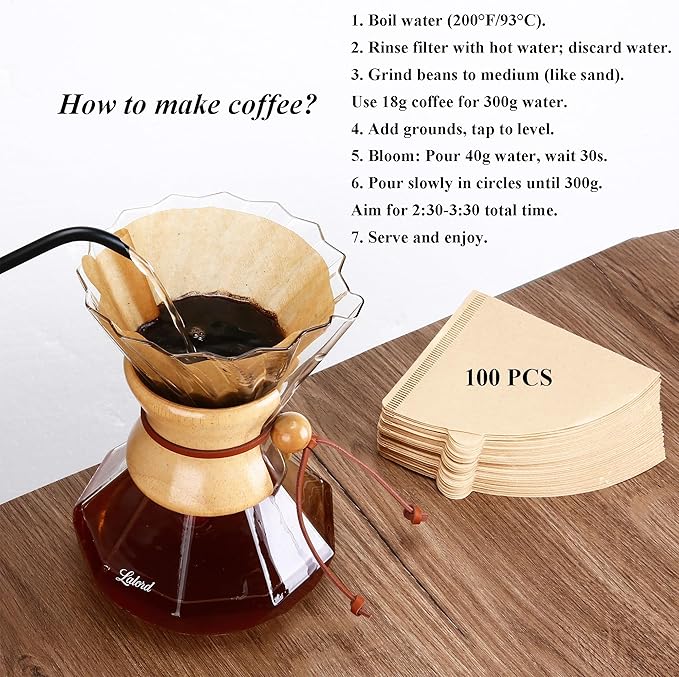 How to make coffee?

1. Boil water (200°F/93°C).
2. Rinse filter with hot water; discard water.
3. Grind beans to medium (like sand).
Use 18g coffee for 300g water.
4. Add grounds, tap to level.
5. Bloom: Pour 40g water, wait 30s.
6. Pour slowly in circles until 300g.
Aim for 2:30-3:30 total time.
7. Serve and enjoy.

100 PCS

Lalord