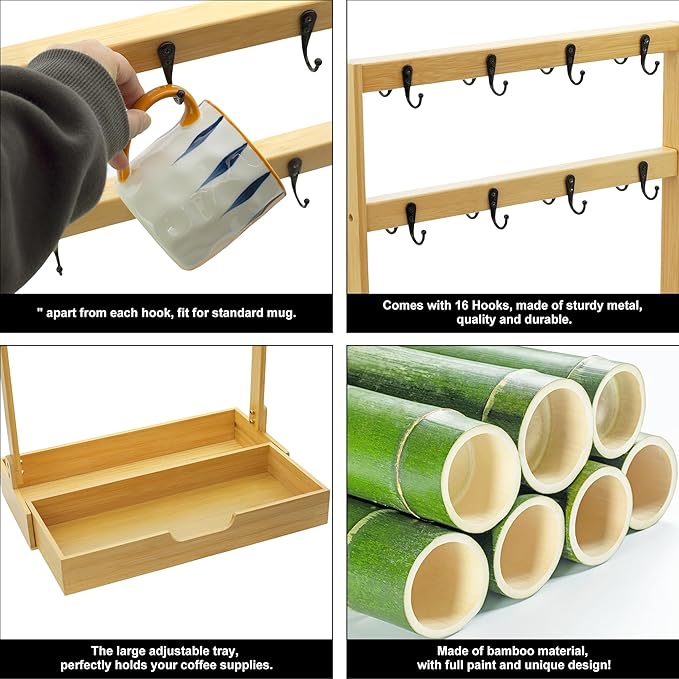 " apart from each hook, fit for standard mug.

Comes with 16 Hooks, made of sturdy metal, quality and durable.

The large adjustable tray, perfectly holds your coffee supplies.

Made of bamboo material, with full paint and unique design!