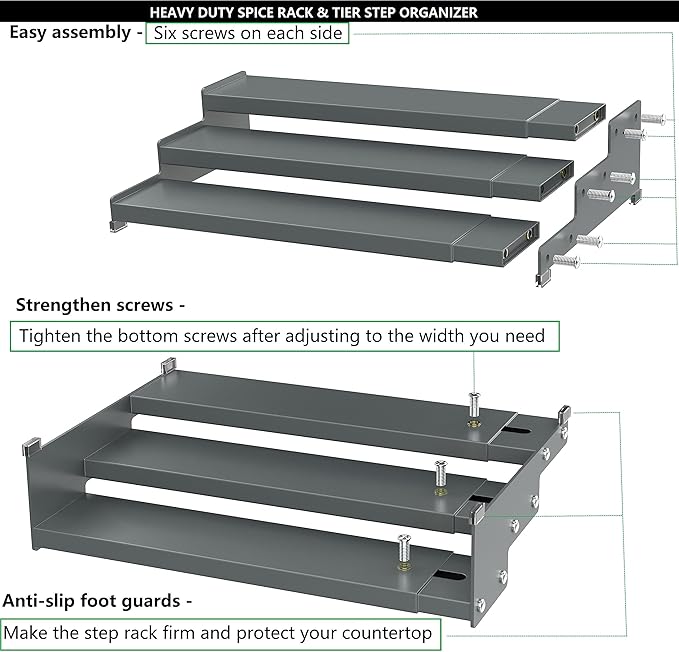 HEAVY DUTY SPICE RACK & TIER STEP ORGANIZER

Easy assembly - Six screws on each side

Strengthen screws -

Tighten the bottom screws after adjusting to the width you need

Anti-slip foot guards -

Make the step rack firm and protect your countertop