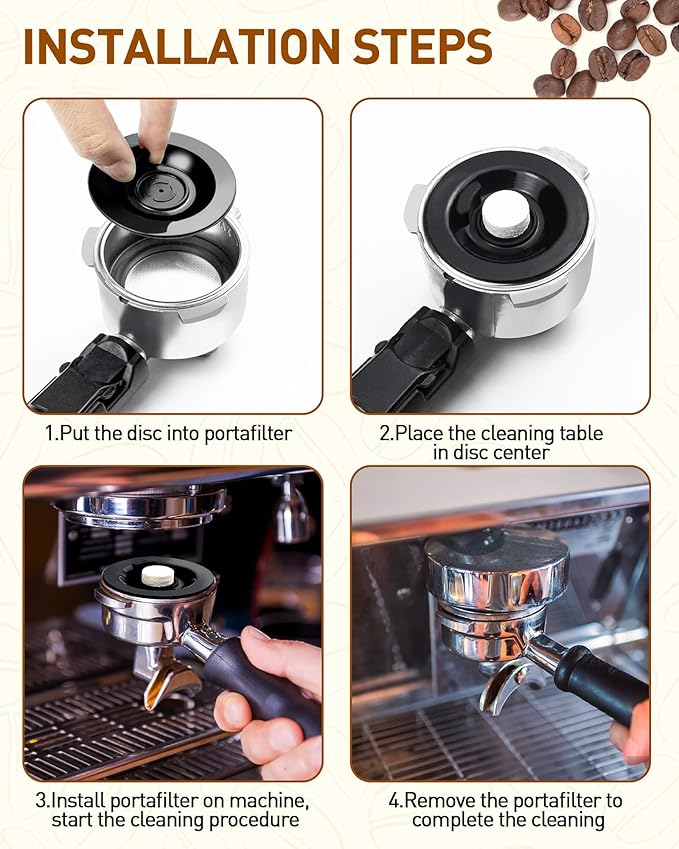 INSTALLATION STEPS

1.Put the disc into portafilter

2.Place the cleaning table in disc center

3.Install portafilter on machine, start the cleaning procedure

4.Remove the portafilter to complete the cleaning