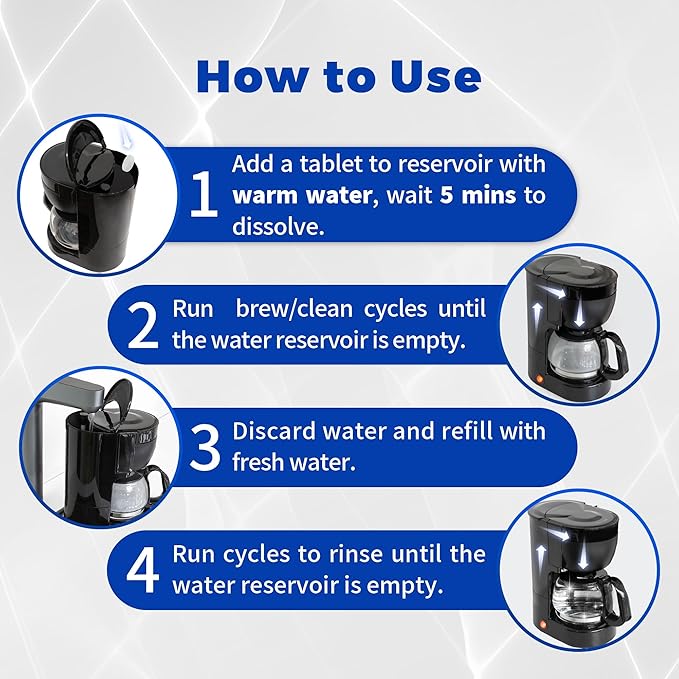 How to Use

1 Add a tablet to reservoir with warm water, wait 5 mins to dissolve.

2 Run brew/clean cycles until the water reservoir is empty.

3 Discard water and refill with fresh water.

4 Run cycles to rinse until the water reservoir is empty.