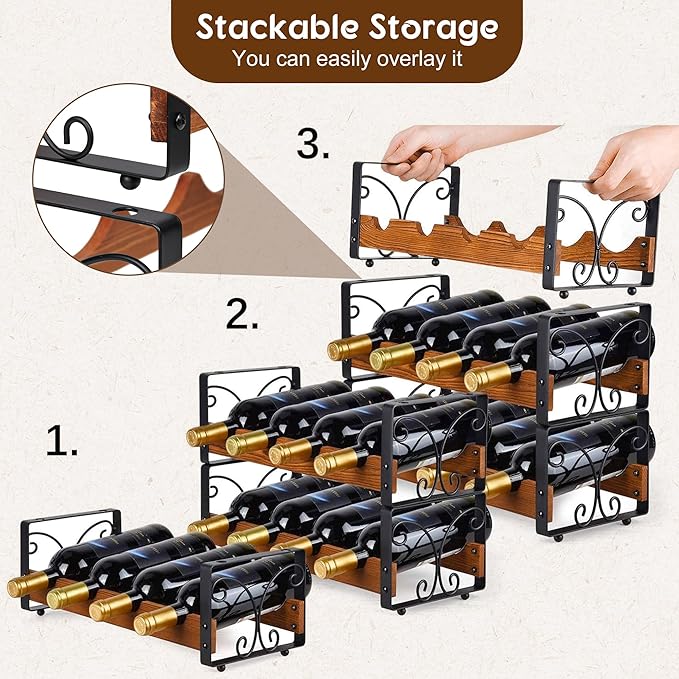 Stackable Storage
You can easily overlay it

3.

2.

1.