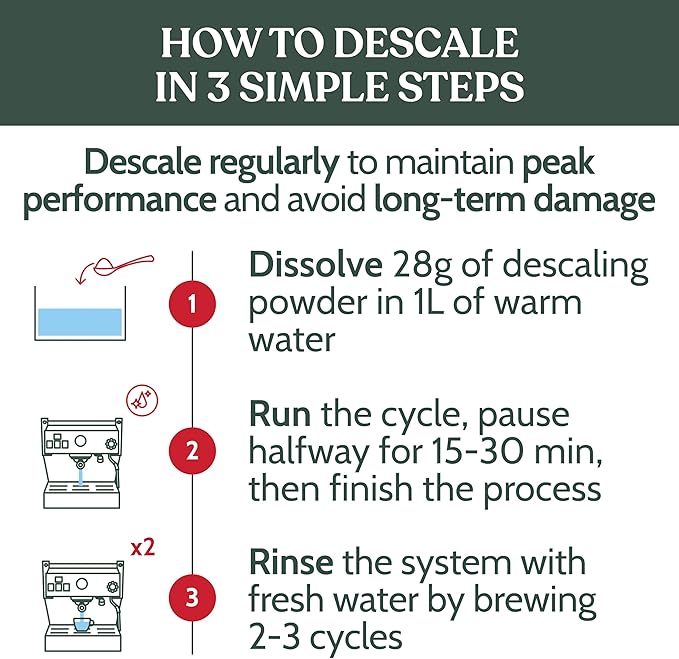 HOW TO DESCALE IN 3 SIMPLE STEPS

Descale regularly to maintain peak performance and avoid long-term damage

1

Dissolve 28g of descaling powder in 1L of warm water

2

Run the cycle, pause halfway for 15-30 min, then finish the process

x2

3

Rinse the system with fresh water by brewing 2-3 cycles