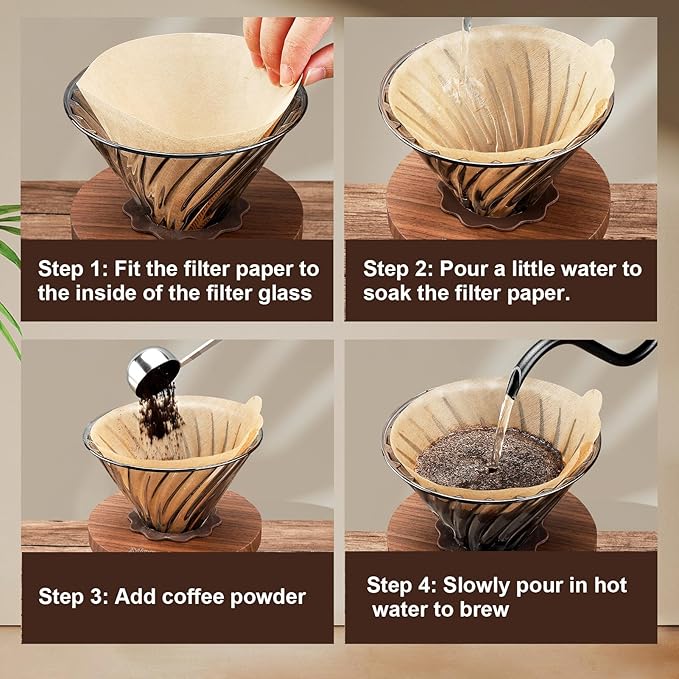 Step 1: Fit the filter paper to the inside of the filter glass

Step 2: Pour a little water to soak the filter paper.

Step 3: Add coffee powder

Step 4: Slowly pour in hot water to brew