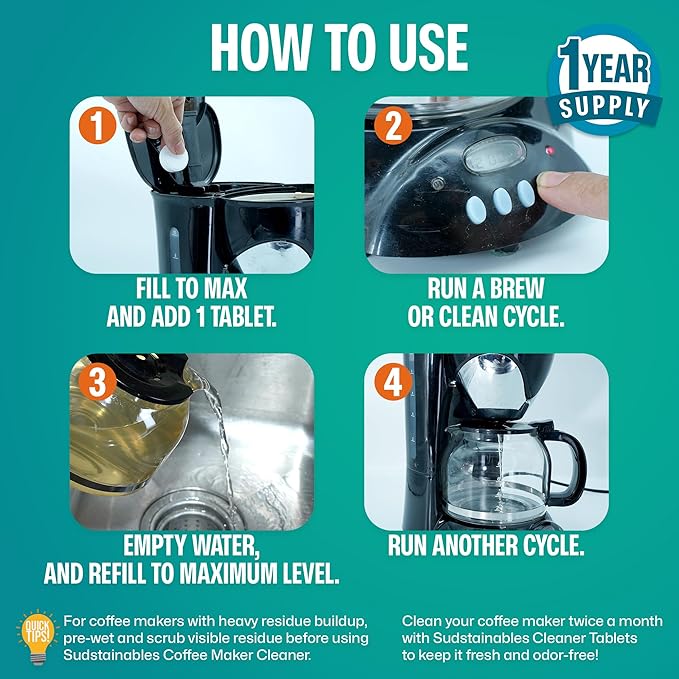 HOW TO USE

1 YEAR SUPPLY

1

FILL TO MAX AND ADD 1 TABLET.

2

RUN A BREW OR CLEAN CYCLE.

3

EMPTY WATER, AND REFILL TO MAXIMUM LEVEL.

4

RUN ANOTHER CYCLE.

QUICK TIPS!

For coffee makers with heavy residue buildup, pre-wet and scrub visible residue before using Sudstainables Coffee Maker Cleaner.

Clean your coffee maker twice a month with Sudstainables Cleaner Tablets to keep it fresh and odor-free!