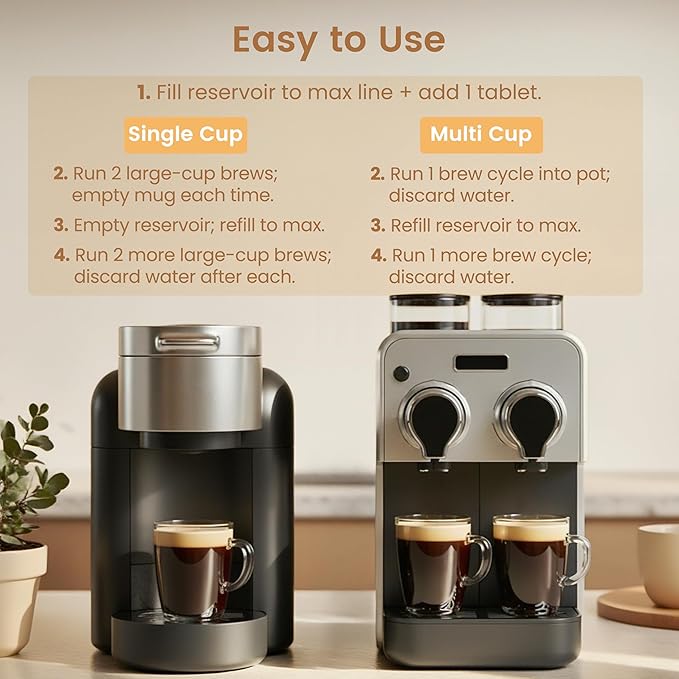 Easy to Use

1. Fill reservoir to max line + add 1 tablet.

Single Cup

2. Run 2 large-cup brews; empty mug each time.

3. Empty reservoir; refill to max.

4. Run 2 more large-cup brews; discard water after each.

Multi Cup

2. Run 1 brew cycle into pot; discard water.

3. Refill reservoir to max.

4. Run 1 more brew cycle; discard water.