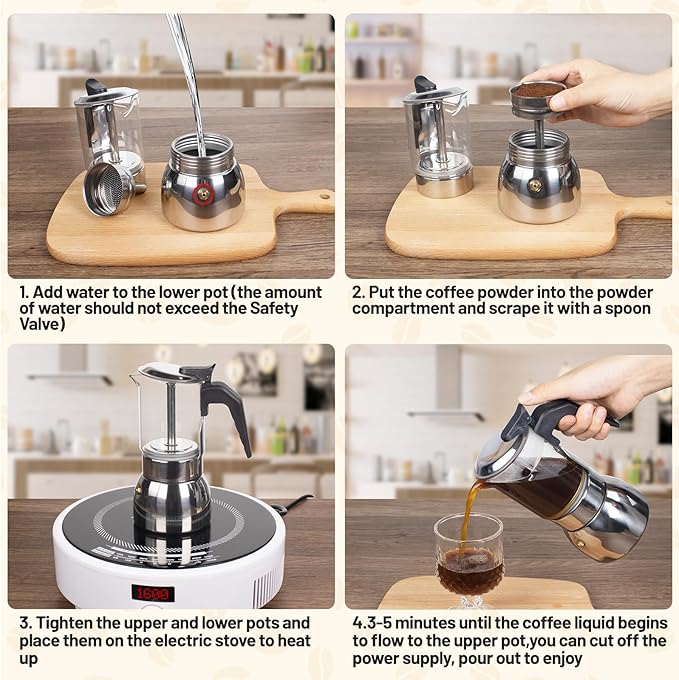 1. Add water to the lower pot (the amount of water should not exceed the Safety Valve)

2. Put the coffee powder into the powder compartment and scrape it with a spoon

1600

3. Tighten the upper and lower pots and place them on the electric stove to heat up

4.3-5 minutes until the coffee liquid begins to flow to the upper pot,you can cut off the power supply, pour out to enjoy