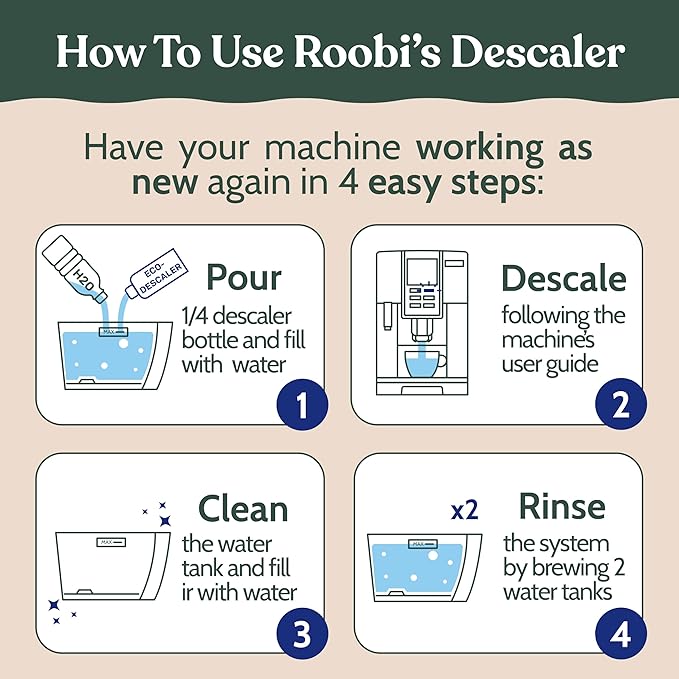 How To Use Roobi's Descaler

Have your machine working as new again in 4 easy steps:

H2O

ECO-DESCALER

MAX

Pour
1/4 descaler bottle and fill with water

1

Descale
following the machine's user guide

2

MAX

Clean
the water tank and fill ir with water

3

x2

MAX

Rinse
the system by brewing 2 water tanks

4