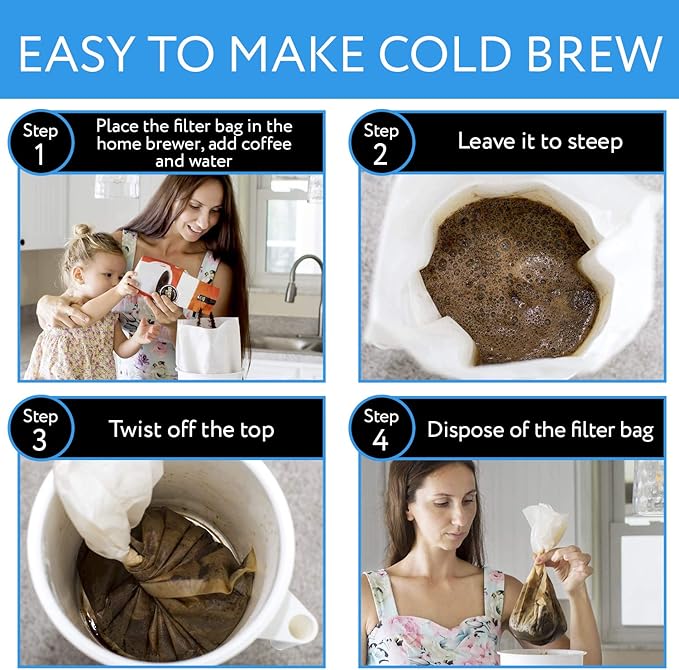 EASY TO MAKE COLD BREW

Step 1 Place the filter bag in the home brewer, add coffee and water

Step 2 Leave it to steep

Step 3 Twist off the top

Step 4 Dispose of the filter bag