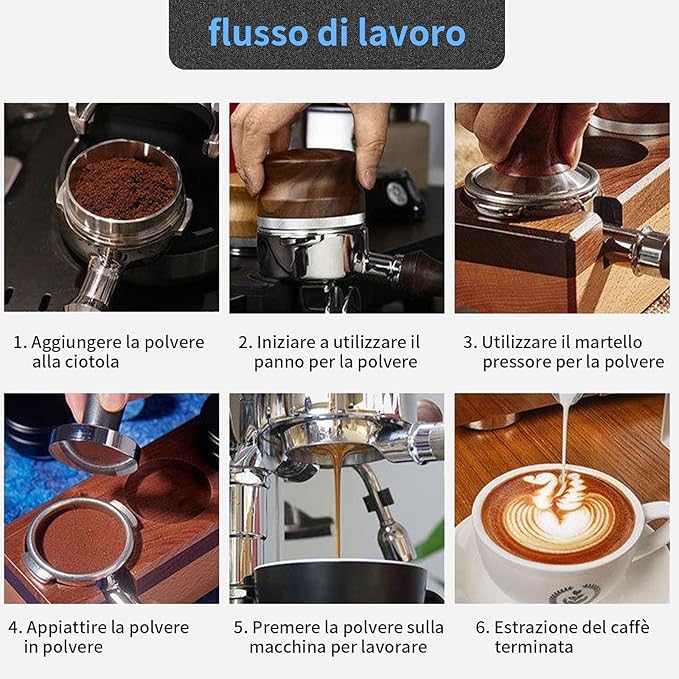 flusso di lavoro

1. Aggiungere la polvere alla ciotola

2. Iniziare a utilizzare il panno per la polvere

3. Utilizzare il martello pressore per la polvere

4. Appiattire la polvere in polvere

5. Premere la polvere sulla macchina per lavorare

6. Estrazione del caffè terminata