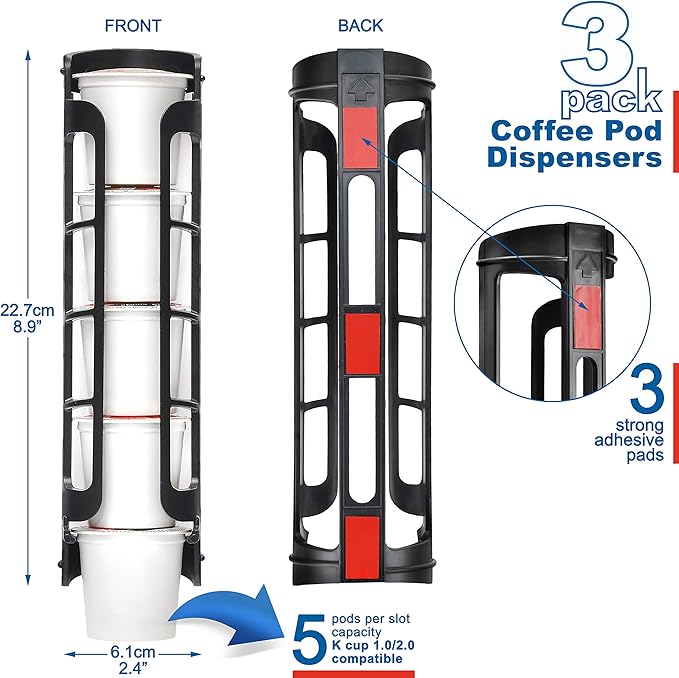 FRONT

BACK

3 pack

Coffee Pod Dispensers

22.7cm 8.9"

3 strong adhesive pads

6.1cm 2.4"

5 pods per slot capacity K cup 1.0/2.0 compatible