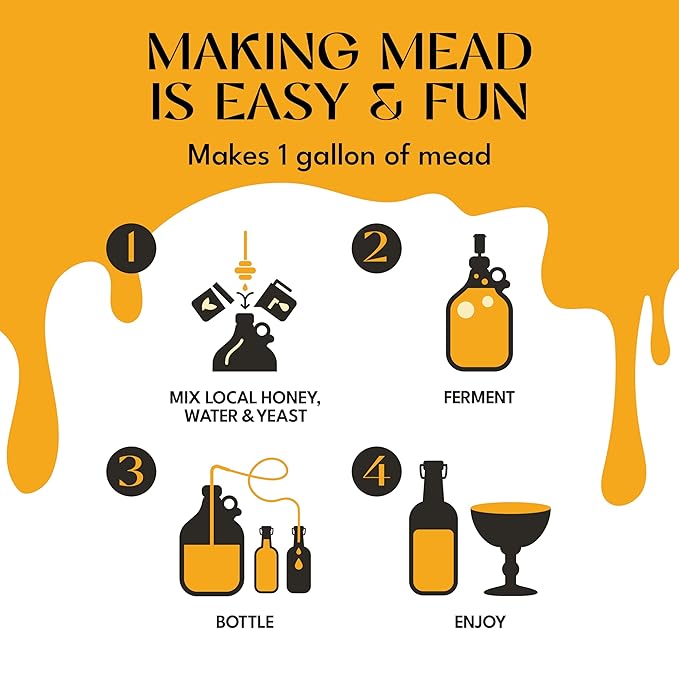 MAKING MEAD IS EASY & FUN

Makes 1 gallon of mead

1

MIX LOCAL HONEY, WATER & YEAST

2

FERMENT

3

BOTTLE

4

ENJOY