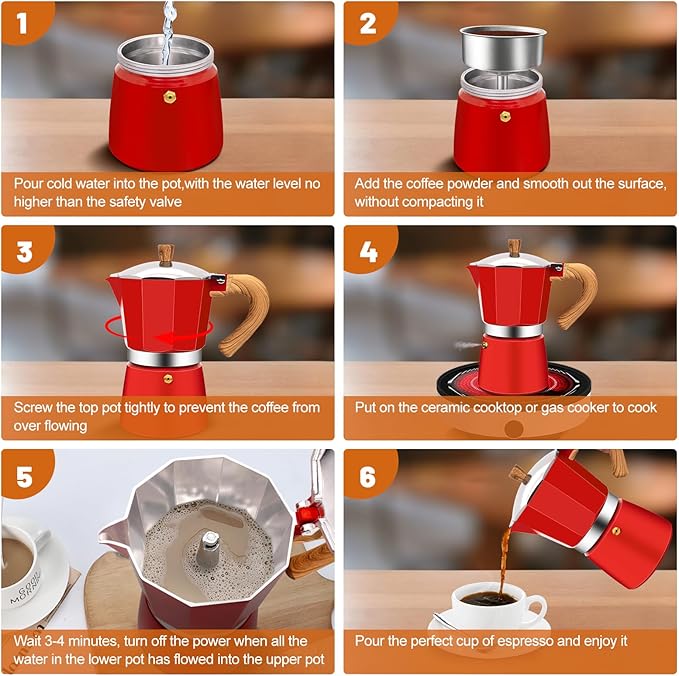 1

Pour cold water into the pot,with the water level no higher than the safety valve

2

Add the coffee powder and smooth out the surface, without compacting it

3

Screw the top pot tightly to prevent the coffee from over flowing

4

Put on the ceramic cooktop or gas cooker to cook

5

GOOD MORNING

Wait 3-4 minutes, turn off the power when all the water in the lower pot has flowed into the upper pot

6

Pour the perfect cup of espresso and enjoy it