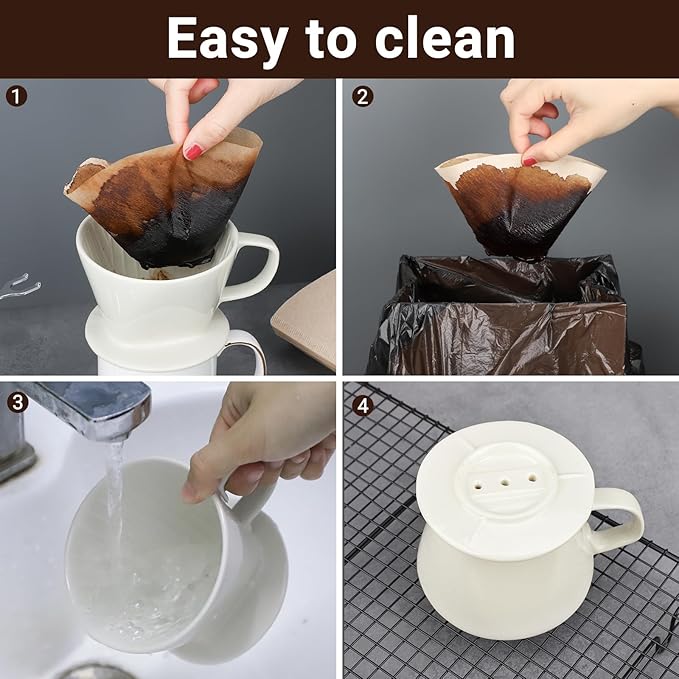 Easy to clean

1

2

3

4