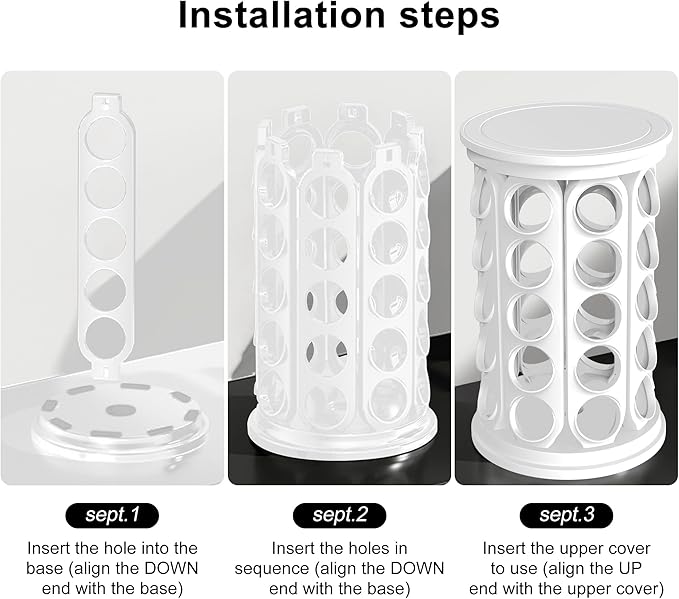 Installation steps

sept.1

Insert the hole into the base (align the DOWN end with the base)

sept.2

Insert the holes in sequence (align the DOWN end with the base)

sept.3

Insert the upper cover to use (align the UP end with the upper cover)