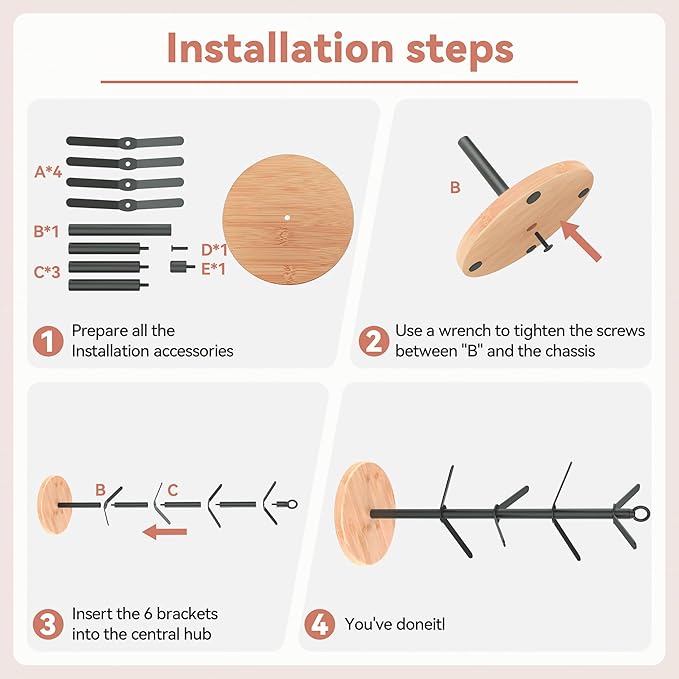 Installation steps

A*4

B*1

C*3

D*1

E*1

1 Prepare all the Installation accessories

B

2 Use a wrench to tighten the screws between "B" and the chassis

B

C

3 Insert the 6 brackets into the central hub

4 You've doneit!