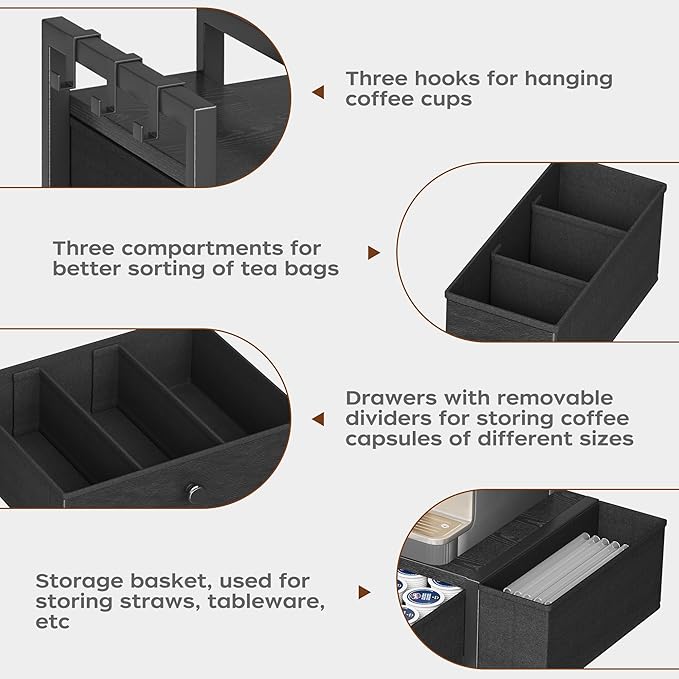 Three hooks for hanging coffee cups

Three compartments for better sorting of tea bags

Drawers with removable dividers for storing coffee capsules of different sizes

Storage basket, used for storing straws, tableware, etc