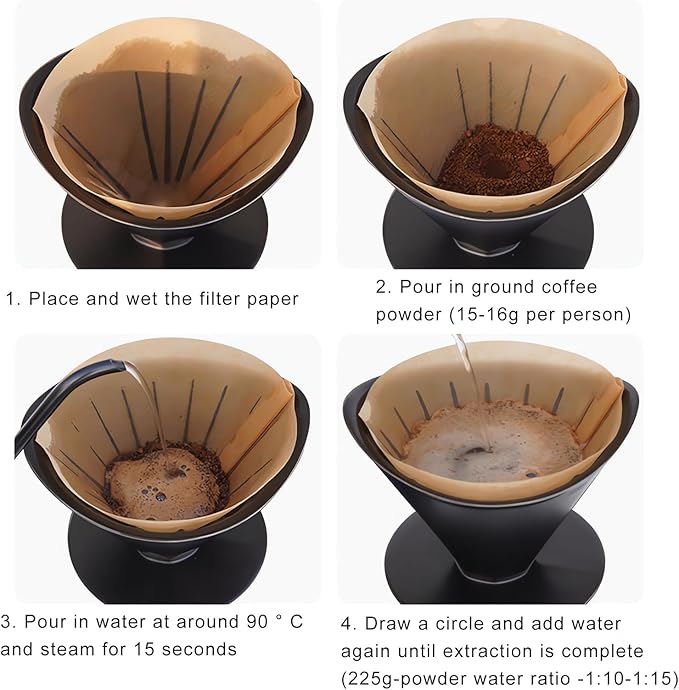 1. Place and wet the filter paper

2. Pour in ground coffee powder (15-16g per person)

3. Pour in water at around 90 ° C and steam for 15 seconds

4. Draw a circle and add water again until extraction is complete (225g-powder water ratio -1:10-1:15)