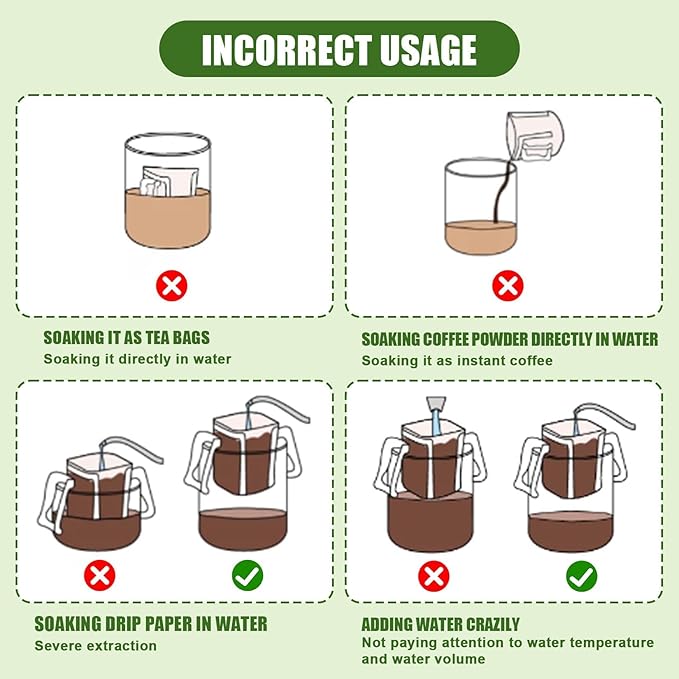 INCORRECT USAGE

SOAKING IT AS TEA BAGS
Soaking it directly in water

SOAKING COFFEE POWDER DIRECTLY IN WATER
Soaking it as instant coffee

SOAKING DRIP PAPER IN WATER
Severe extraction

ADDING WATER CRAZILY
Not paying attention to water temperature and water volume