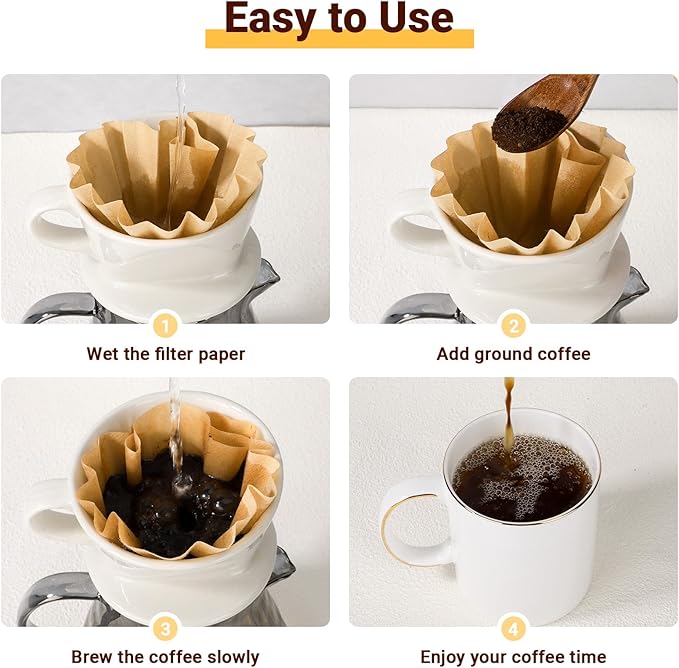 Easy to Use

1
Wet the filter paper

2
Add ground coffee

3
Brew the coffee slowly

4
Enjoy your coffee time