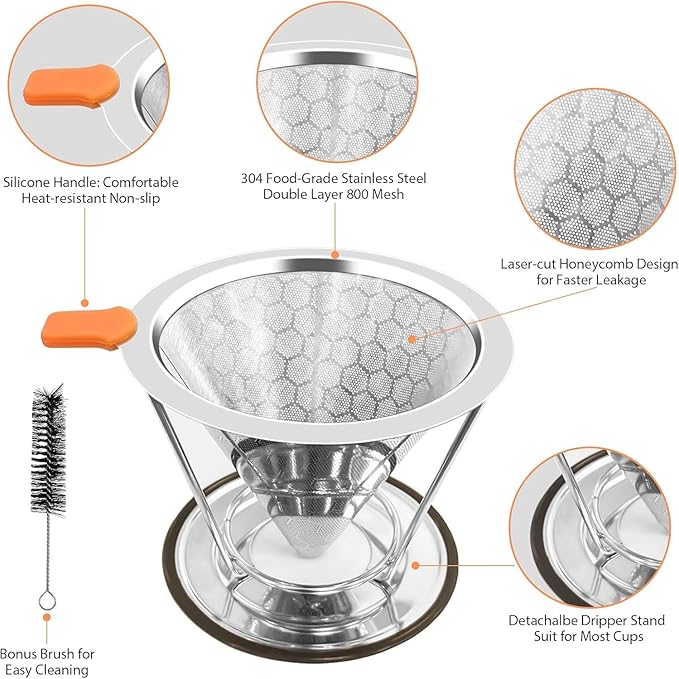 Silicone Handle: Comfortable Heat-resistant Non-slip

304 Food-Grade Stainless Steel Double Layer 800 Mesh

Laser-cut Honeycomb Design for Faster Leakage

Detachalbe Dripper Stand Suit for Most Cups

Bonus Brush for Easy Cleaning