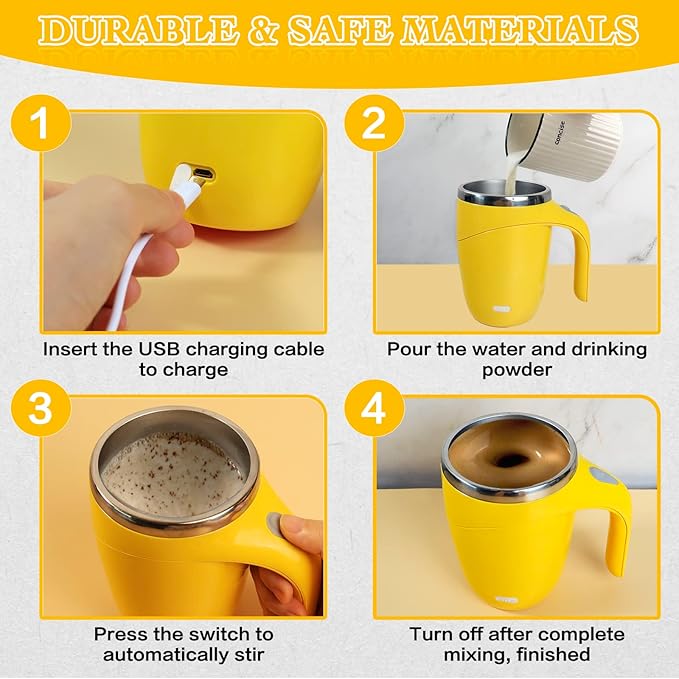 DURABLE & SAFE MATERIALS

1

Insert the USB charging cable to charge

2

CONCISE

Pour the water and drinking powder

3

Press the switch to automatically stir

4

Turn off after complete mixing, finished