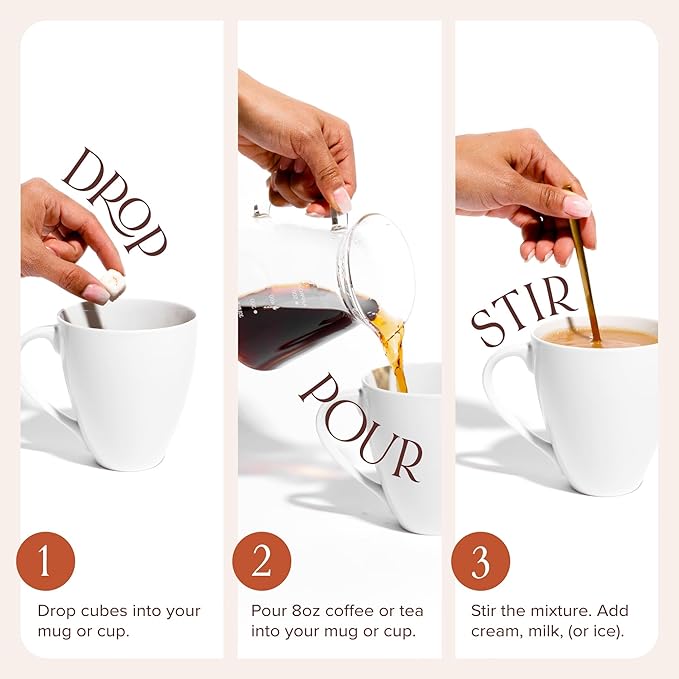 DROP

1

Drop cubes into your mug or cup.

POUR

2

Pour 8oz coffee or tea into your mug or cup.

STIR

3

Stir the mixture. Add cream, milk, (or ice).