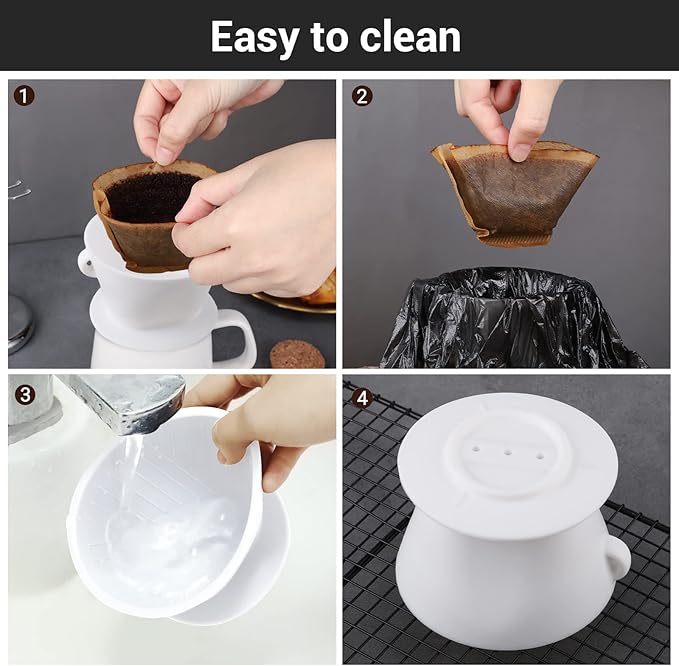 Easy to clean

1

2

3

4