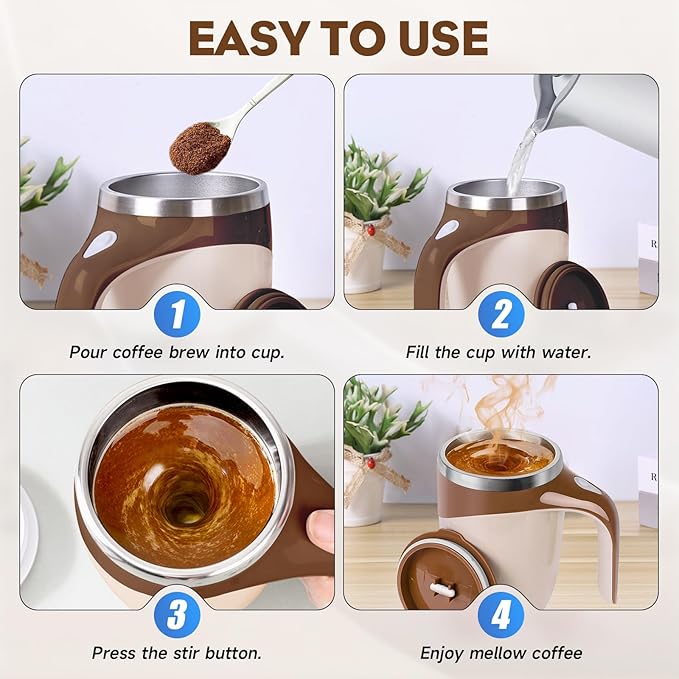 EASY TO USE

1

Pour coffee brew into cup.

2

Fill the cup with water.

3

Press the stir button.

4

Enjoy mellow coffee