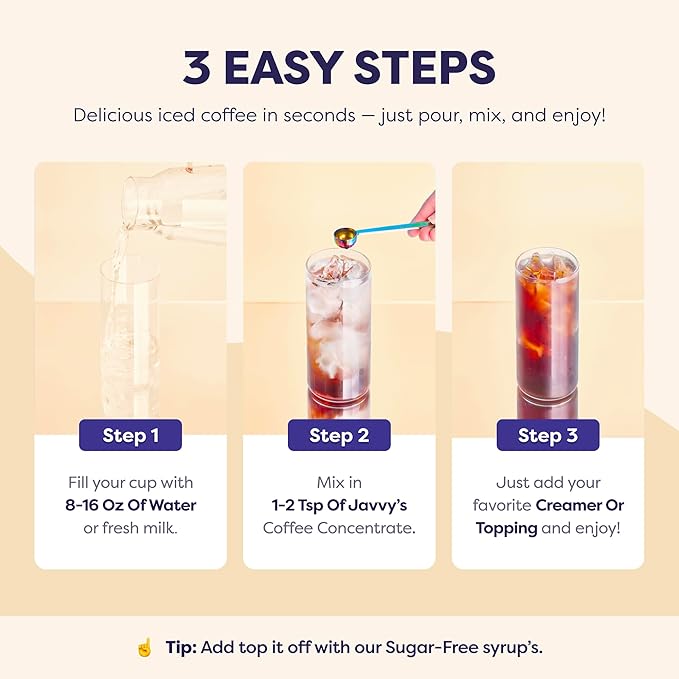 3 EASY STEPS

Delicious iced coffee in seconds — just pour, mix, and enjoy!

Step 1

Fill your cup with 8-16 Oz Of Water or fresh milk.

Step 2

Mix in 1-2 Tsp Of Javvy's Coffee Concentrate.

Step 3

Just add your favorite Creamer Or Topping and enjoy!

☝ Tip: Add top it off with our Sugar-Free syrup's.