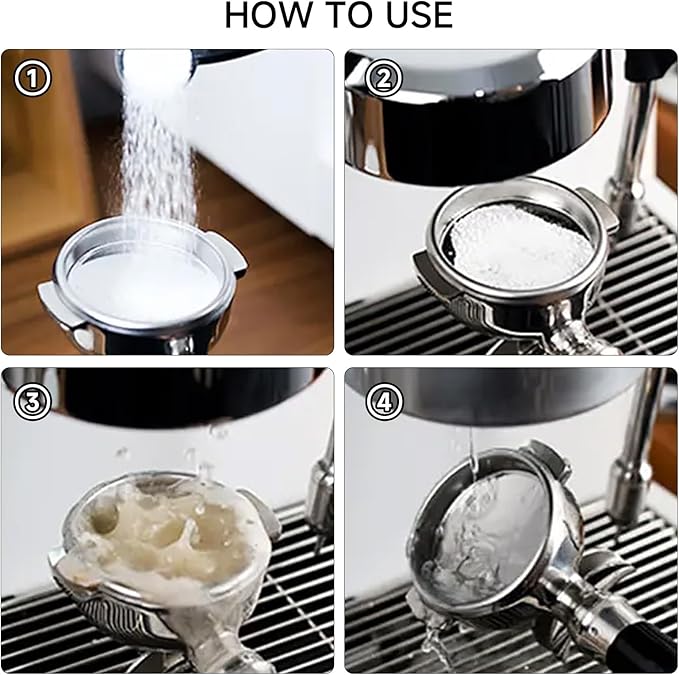 HOW TO USE

①

②

③

④