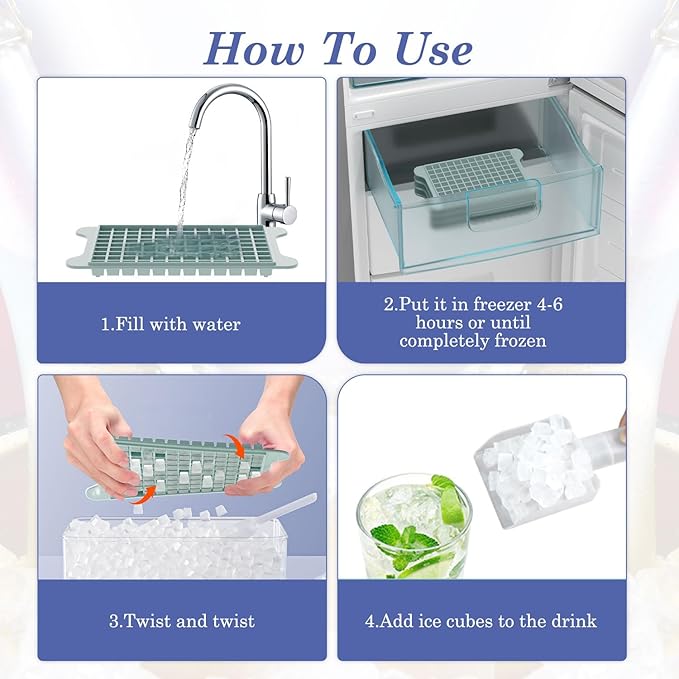 How To Use

1.Fill with water

2.Put it in freezer 4-6 hours or until completely frozen

3.Twist and twist

4.Add ice cubes to the drink