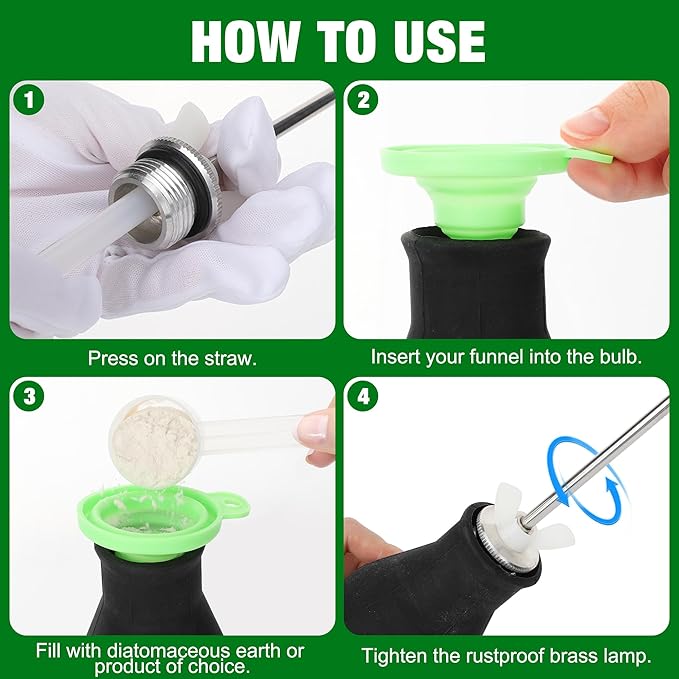 HOW TO USE

1

Press on the straw.

2

Insert your funnel into the bulb.

3

Fill with diatomaceous earth or product of choice.

4

Tighten the rustproof brass lamp.