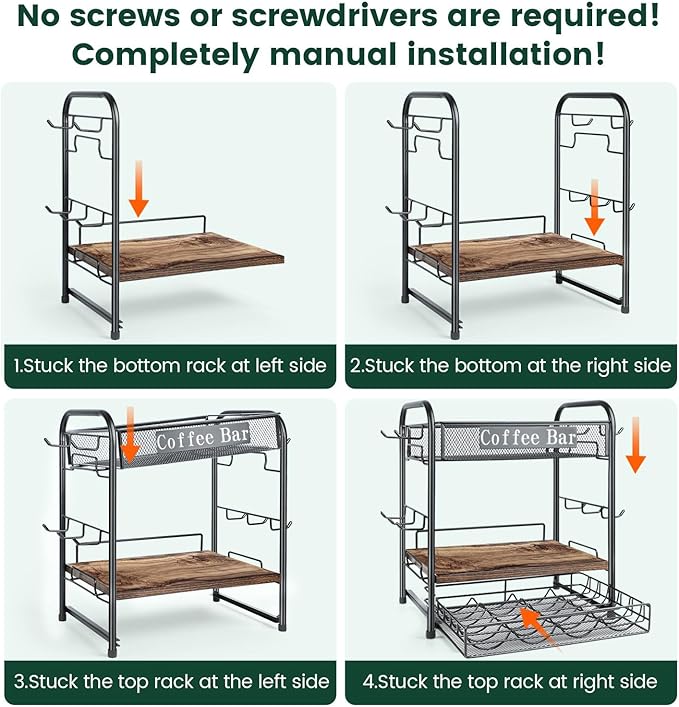 No screws or screwdrivers are required! Completely manual installation!

1.Stuck the bottom rack at left side

2.Stuck the bottom at the right side

Coffee Bar

3.Stuck the top rack at the left side

Coffee Bar

4.Stuck the top rack at right side