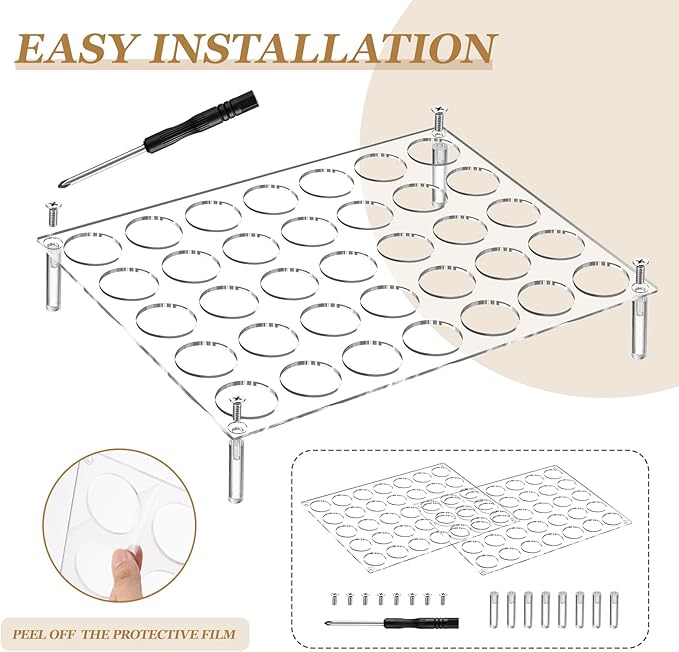 EASY INSTALLATION

PEEL OFF THE PROTECTIVE FILM