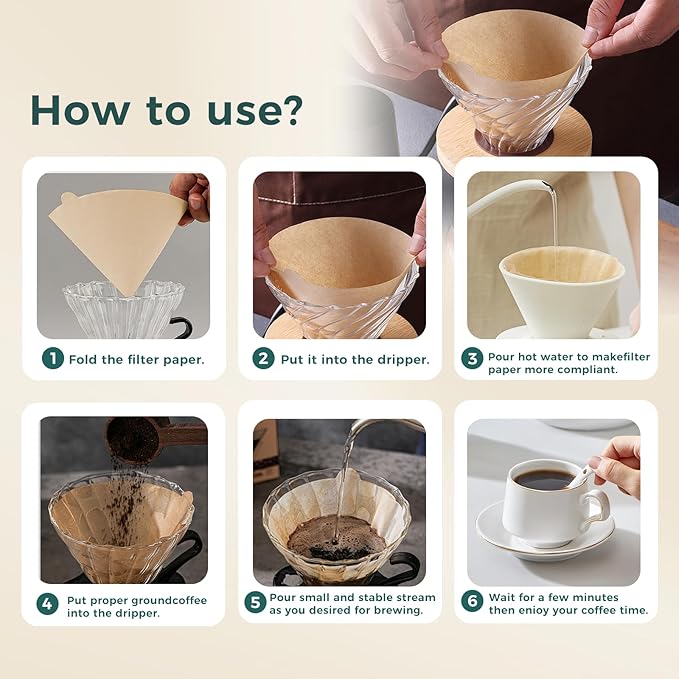 How to use?

1 Fold the filter paper.

2 Put it into the dripper.

3 Pour hot water to makefilter paper more compliant.

4 Put proper groundcoffee into the dripper.

5 Pour small and stable stream as you desired for brewing.

6 Wait for a few minutes then enjoy your coffee time.