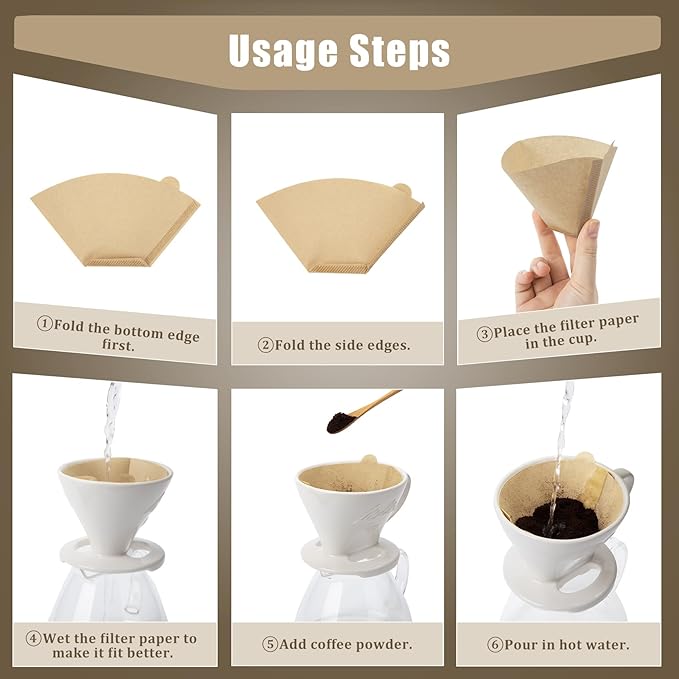 Usage Steps

①Fold the bottom edge first.

②Fold the side edges.

③Place the filter paper in the cup.

④Wet the filter paper to make it fit better.

⑤Add coffee powder.

⑥Pour in hot water.