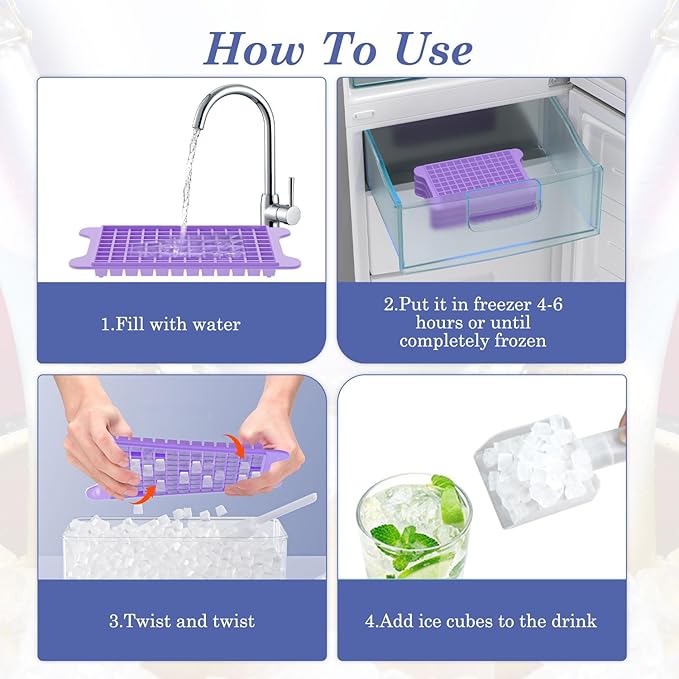 How To Use

1.Fill with water

2.Put it in freezer 4-6 hours or until completely frozen

3.Twist and twist

4.Add ice cubes to the drink