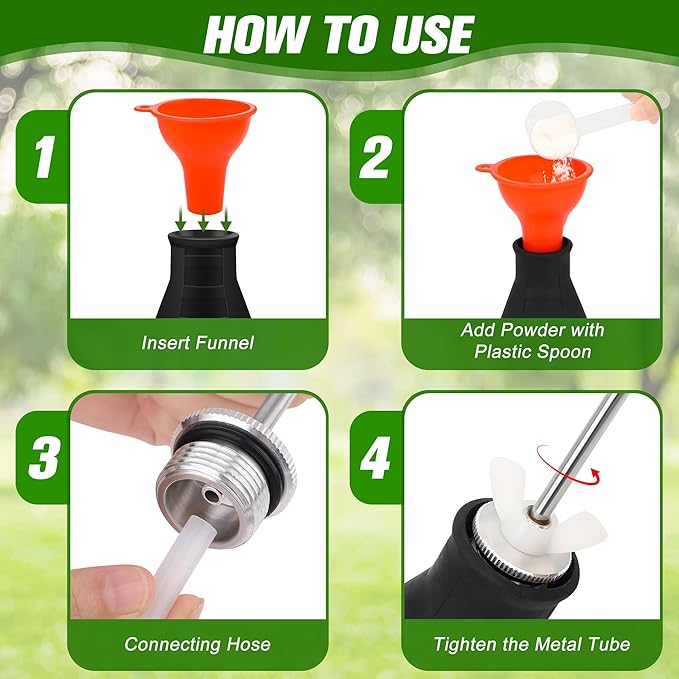 HOW TO USE

1

Insert Funnel

2

Add Powder with Plastic Spoon

3

Connecting Hose

4

Tighten the Metal Tube