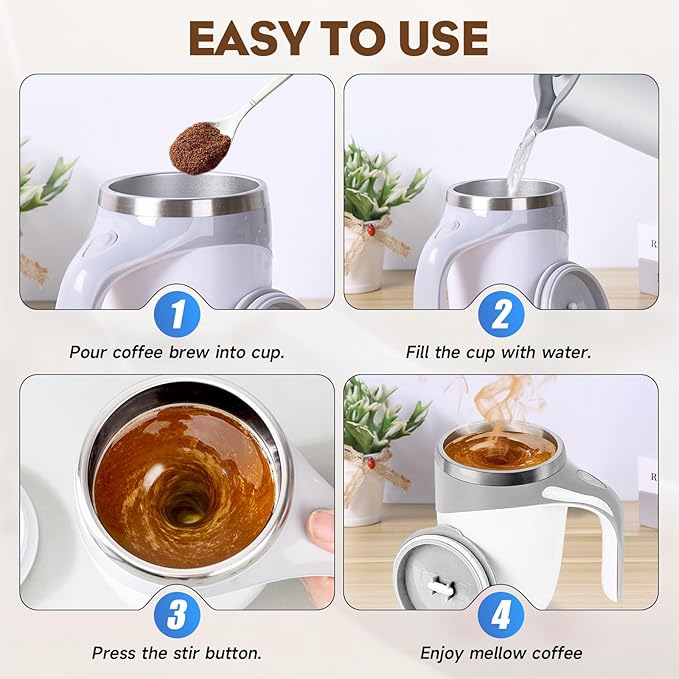 EASY TO USE

1
Pour coffee brew into cup.

2
Fill the cup with water.

3
Press the stir button.

4
Enjoy mellow coffee