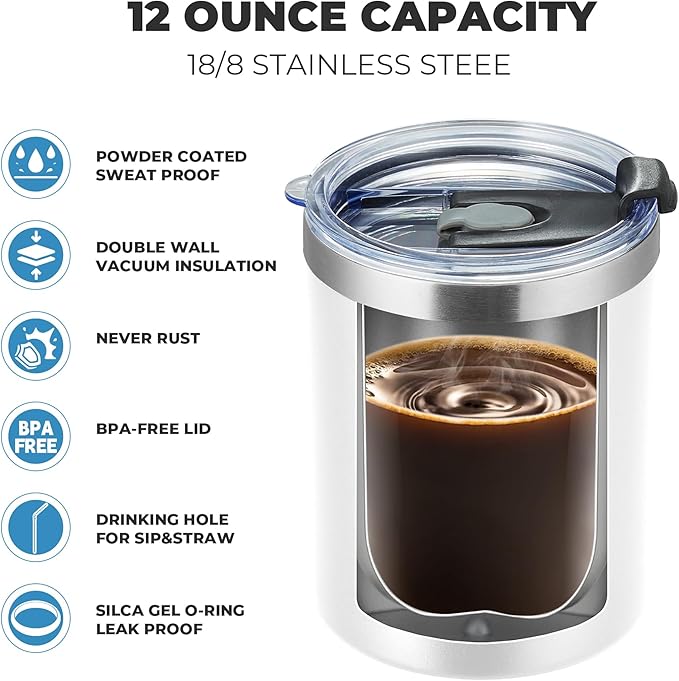 12 OUNCE CAPACITY
18/8 STAINLESS STEEE

POWDER COATED SWEAT PROOF

DOUBLE WALL VACUUM INSULATION

NEVER RUST

BPA FREE

BPA-FREE LID

DRINKING HOLE FOR SIP&STRAW

SILCA GEL O-RING LEAK PROOF