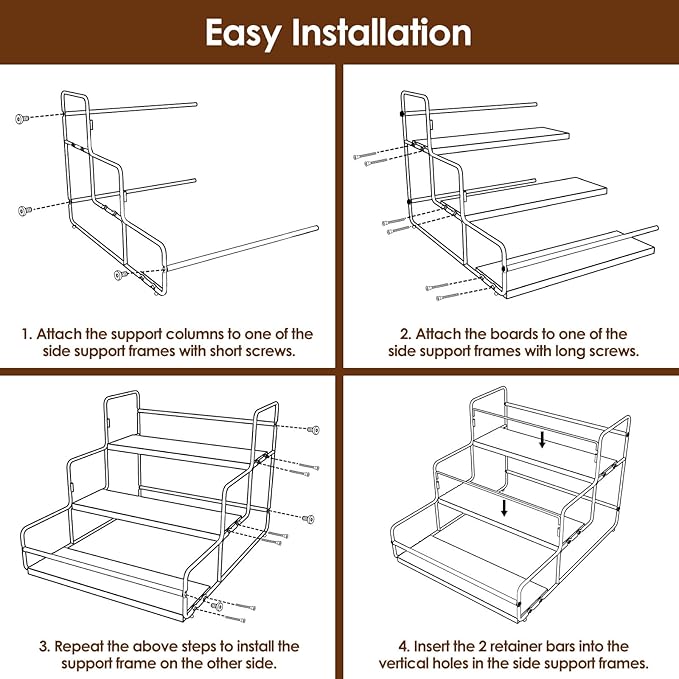 Easy Installation

1. Attach the support columns to one of the side support frames with short screws.

2. Attach the boards to one of the side support frames with long screws.

3. Repeat the above steps to install the support frame on the other side.

4. Insert the 2 retainer bars into the vertical holes in the side support frames.