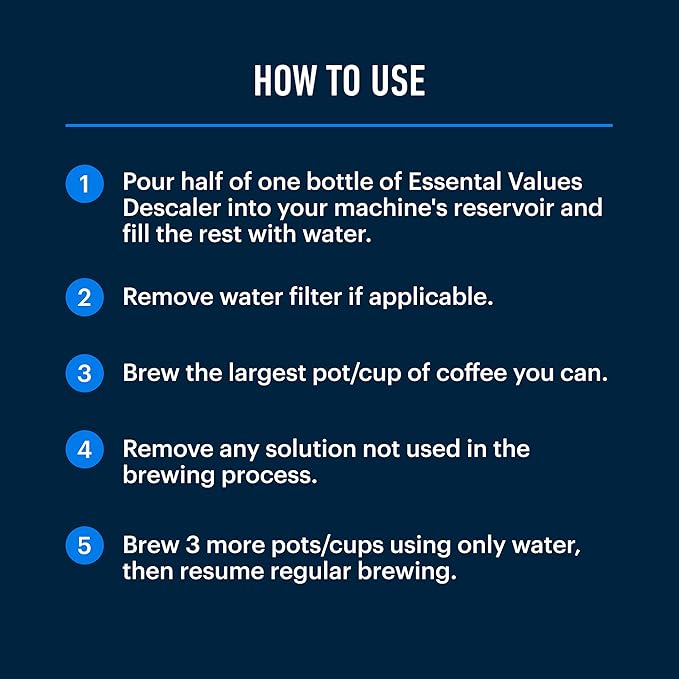 HOW TO USE

1 Pour half of one bottle of Essental Values Descaler into your machine's reservoir and fill the rest with water.

2 Remove water filter if applicable.

3 Brew the largest pot/cup of coffee you can.

4 Remove any solution not used in the brewing process.

5 Brew 3 more pots/cups using only water, then resume regular brewing.