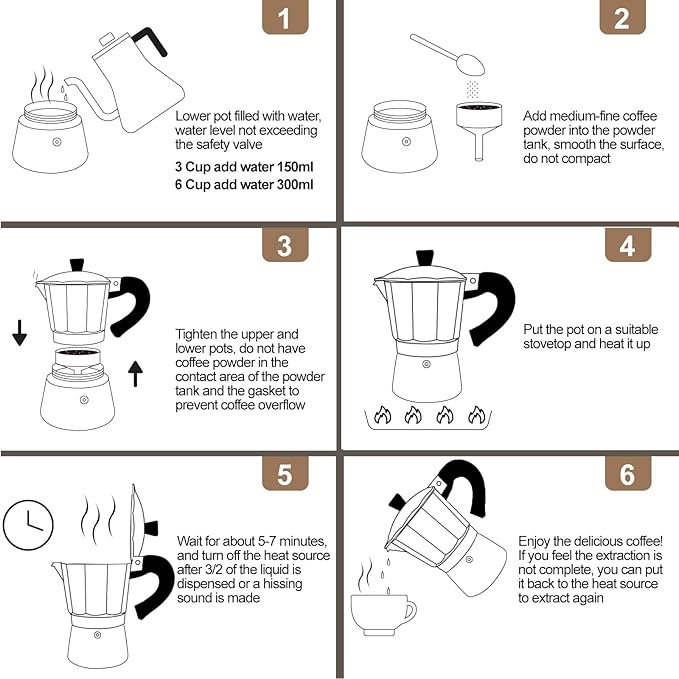 1

Lower pot filled with water, water level not exceeding the safety valve

3 Cup add water 150ml
6 Cup add water 300ml

2

Add medium-fine coffee powder into the powder tank, smooth the surface, do not compact

3

Tighten the upper and lower pots, do not have coffee powder in the contact area of the powder tank and the gasket to prevent coffee overflow

4

Put the pot on a suitable stovetop and heat it up

5

Wait for about 5-7 minutes, and turn off the heat source after 3/2 of the liquid is dispensed or a hissing sound is made

6

Enjoy the delicious coffee! If you feel the extraction is not complete, you can put it back to the heat source to extract again