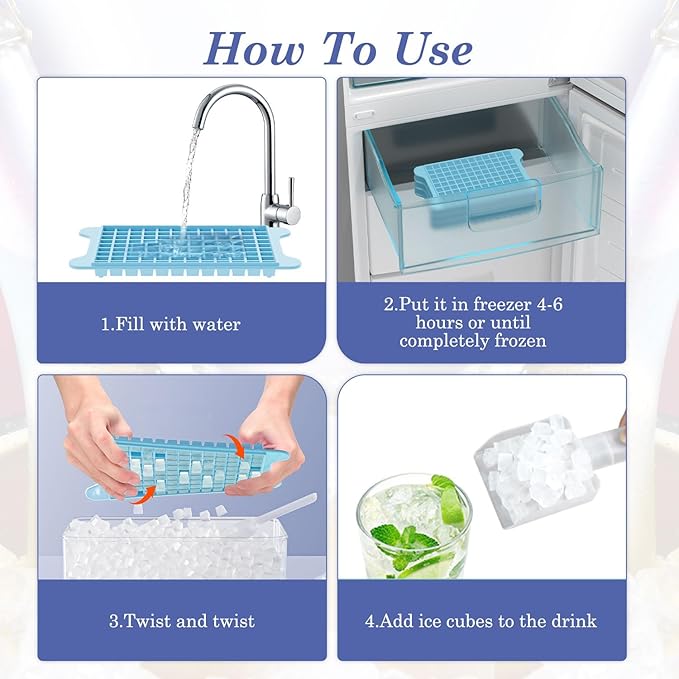 How To Use

1.Fill with water

2.Put it in freezer 4-6 hours or until completely frozen

3.Twist and twist

4.Add ice cubes to the drink